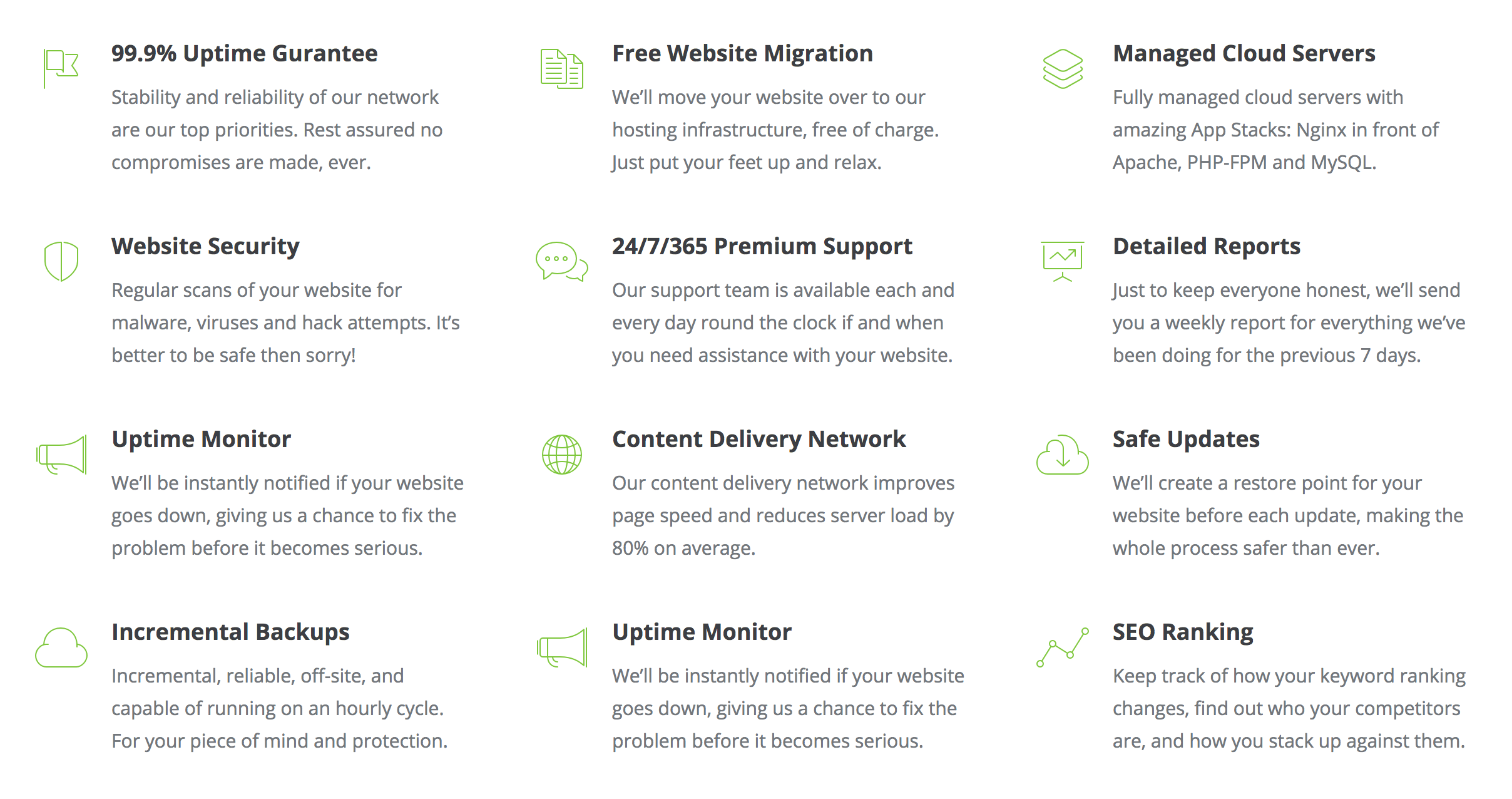 99.9% Uptime Gurantee

Stability and reliability of our network are our top priorities. Rest assured no compromises are made, ever.

Website Security

Regular scans of your website for malware, viruses and hack attempts. It's better to be safe then sorry!

Uptime Monitor

We'll be instantly notified if your website goes down, giving us a chance to fix the problem before it becomes serious.

Incremental Backups

Incremental, reliable, off-site, and capable of running on an hourly cycle. For your piece of mind and protection.

Free Website Migration

We'll move your website over to our hosting infrastructure, free of charge. Just put your feet up and relax.

24/7/365 Premium Support

Our support team is available each and every day round the clock if and when you need assistance with your website.

Content Delivery Network

Our content delivery network improves page speed and reduces server load by 80% on average.

Uptime Monitor

We'll be instantly notified if your website goes down, giving us a chance to fix the problem before it becomes serious.

Managed Cloud Servers

Fully managed cloud servers with amazing App Stacks: Nginx in front of Apache, PHP-FPM and MySQL.

Detailed Reports

Just to keep everyone honest, we'll send you a weekly report for everything we've been doing for the previous 7 days.

Safe Updates

We'll create a restore point for your website before each update, making the whole process safer than ever.

SEO Ranking

Keep track of how your keyword ranking changes, find out who your competitors are, and how you stack up against them.